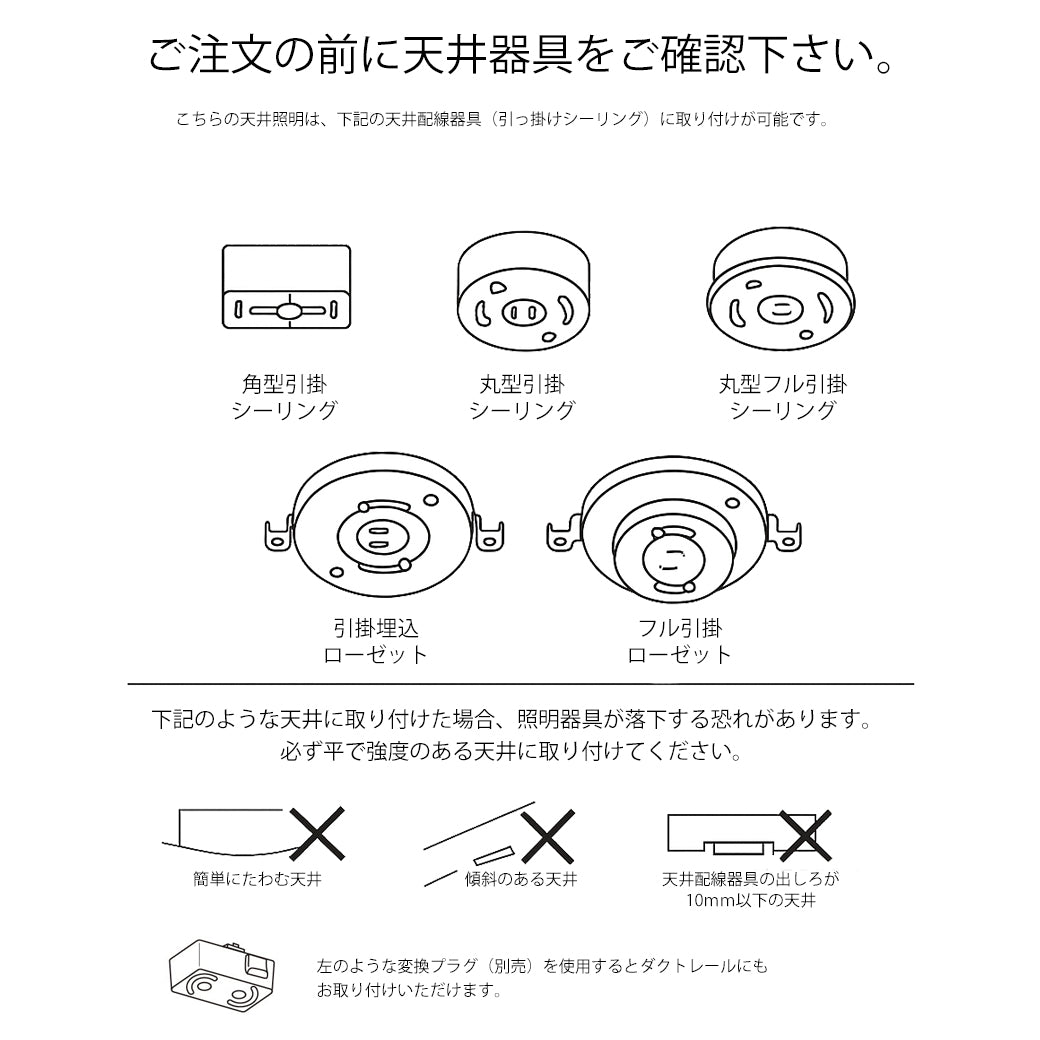 ご注文の前に天井器具をご確認下さい。

こちらの天井照明は、下記の天井配線器具（引っ掛けシーリング）に取り付けが可能です。

角型引掛
シーリング

丸型引掛
シーリング

丸型フル引掛
シーリング

引掛埋込
ローゼット

フル引掛
ローゼット

下記のような天井に取り付けた場合、照明器具が落下する恐れがあります。
必ず平で強度のある天井に取り付けてください。

簡単にたわむ天井

傾斜のある天井

天井配線器具の出しろが
10mm以下の天井

左のような変換プラグ（別売）を使用するとダクトレールにも
お取り付けいただけます。